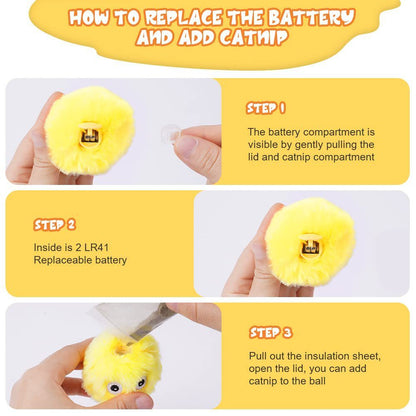 HOW TO REPLACE THE BATTERY AND ADD CATNIP

STEP 1

The battery compartment is visible by gently pulling the lid and catnip compartment

STEP 2

Inside is 2 LR41 Replaceable battery

STEP 3

Pull out the insulation sheet, open the lid, you can add catnip to the ball